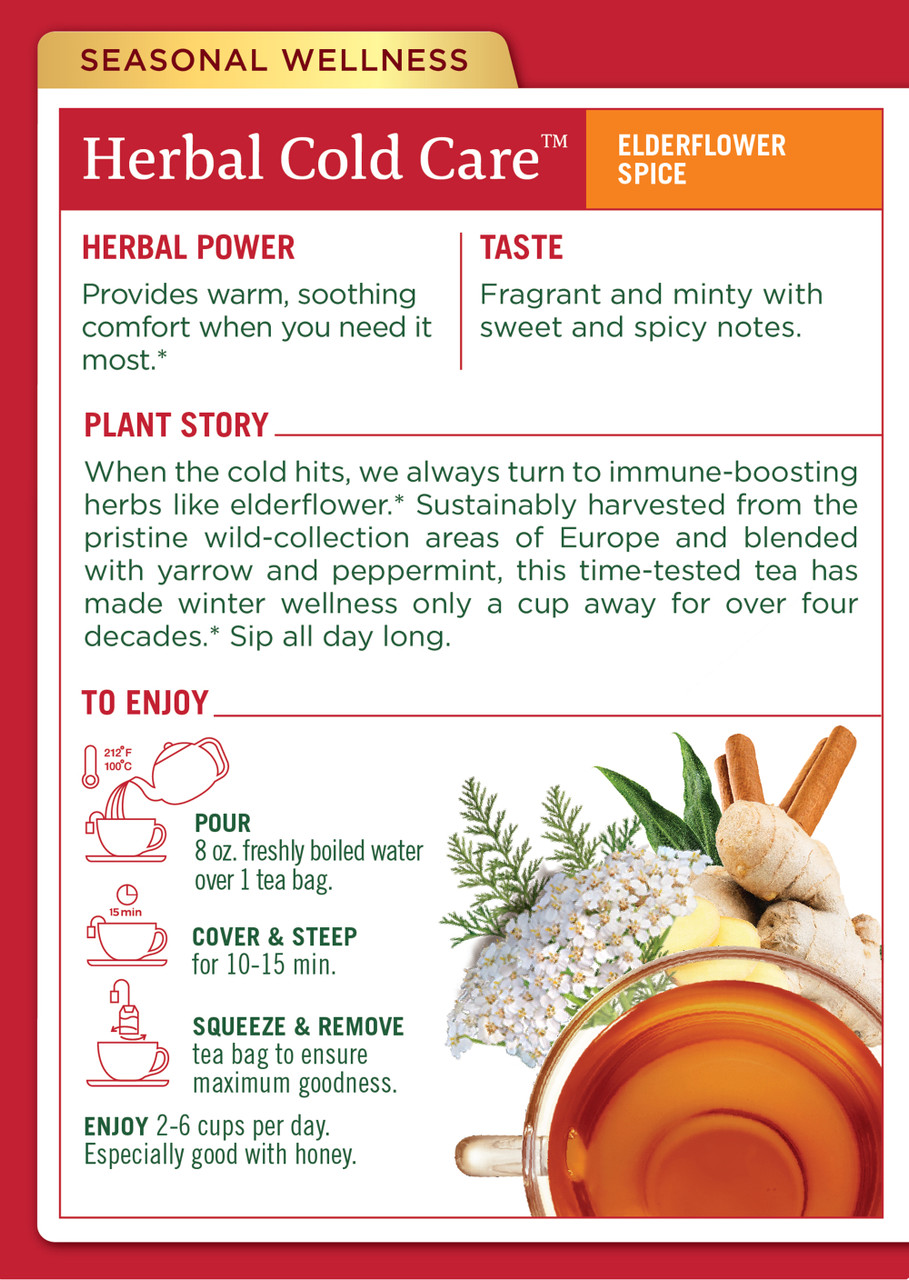 SEASONAL WELLNESS

Herbal Cold Care™

ELDERFLOWER SPICE

HERBAL POWER

Provides warm, soothing comfort when you need it most.*

TASTE

Fragrant and minty with sweet and spicy notes.

PLANT STORY

When the cold hits, we always turn to immune-boosting herbs like elderflower.* Sustainably harvested from the pristine wild-collection areas of Europe and blended with yarrow and peppermint, this time-tested tea has made winter wellness only a cup away for over four decades.* Sip all day long.

TO ENJOY

212°F
100°C

POUR
8 oz. freshly boiled water over 1 tea bag.

15 min

COVER & STEEP
for 10-15 min.

SQUEEZE & REMOVE
tea bag to ensure maximum goodness.

ENJOY 2-6 cups per day. Especially good with honey.