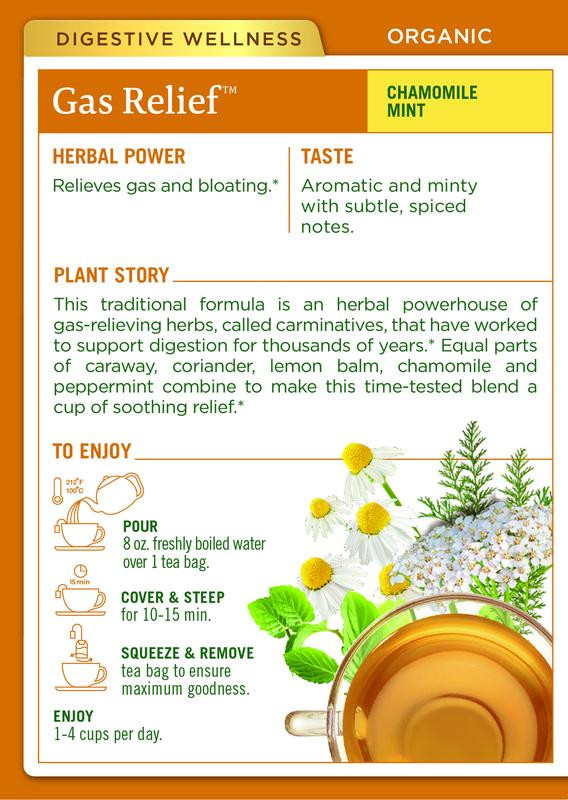 DIGESTIVE WELLNESS

ORGANIC

Gas Relief™

CHAMOMILE MINT

HERBAL POWER

Relieves gas and bloating.*

TASTE

Aromatic and minty with subtle, spiced notes.

PLANT STORY

This traditional formula is an herbal powerhouse of gas-relieving herbs, called carminatives, that have worked to support digestion for thousands of years.* Equal parts of caraway, coriander, lemon balm, chamomile and peppermint combine to make this time-tested blend a cup of soothing relief.*

TO ENJOY

212°F 100°C

POUR
8 oz. freshly boiled water over 1 tea bag.

15 min

COVER & STEEP
for 10-15 min.

SQUEEZE & REMOVE
tea bag to ensure maximum goodness.

ENJOY
1-4 cups per day.