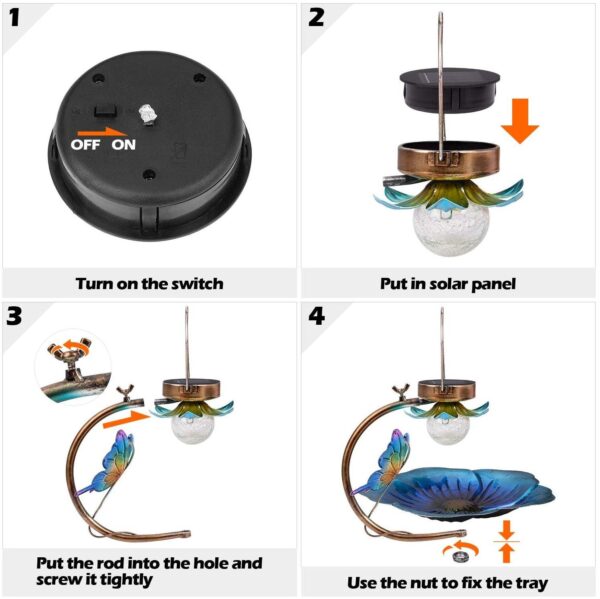 1

OFF ON

Turn on the switch

2

Put in solar panel

3

Put the rod into the hole and screw it tightly

4

Use the nut to fix the tray